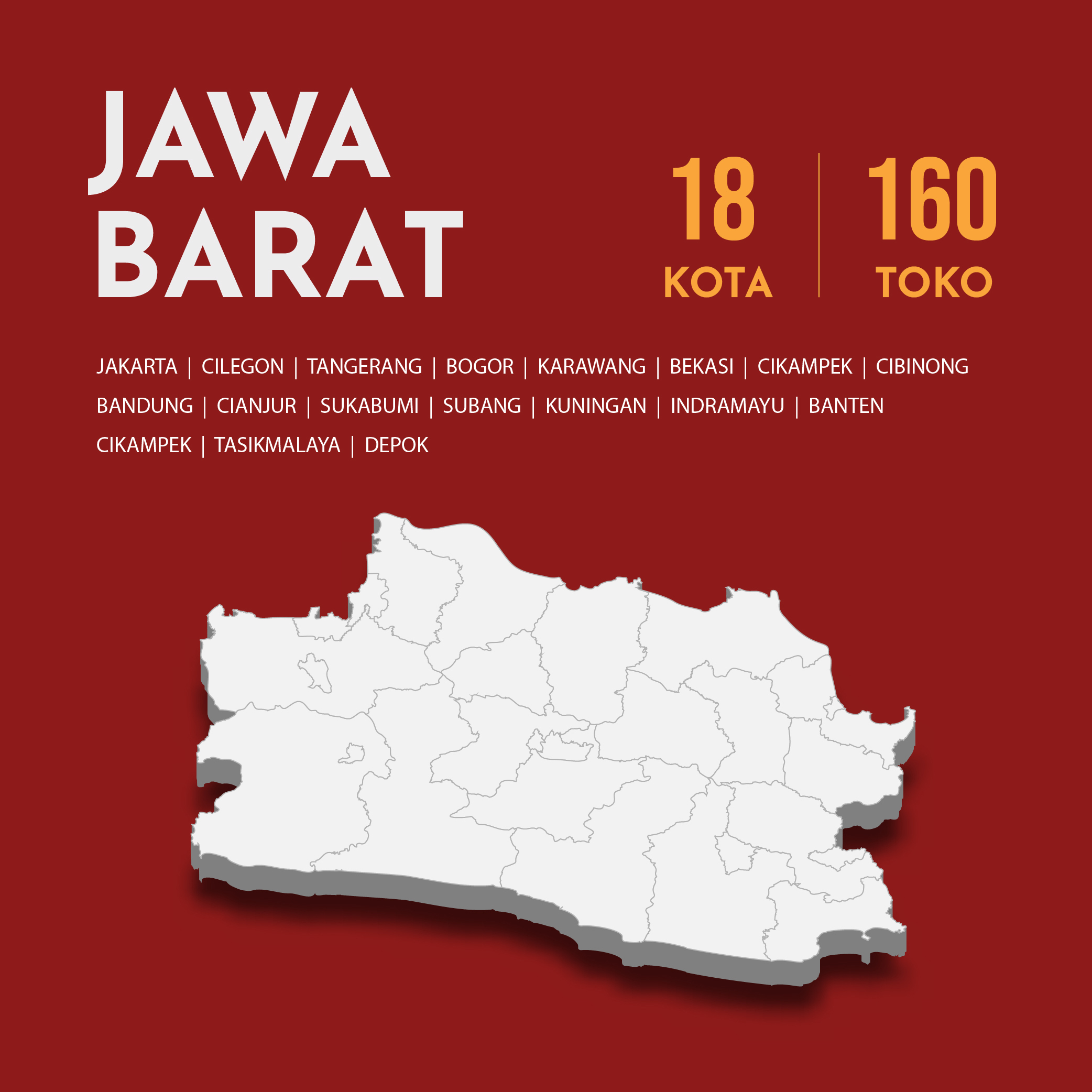 JAWA
BARAT

18
KOTA

160
TOKO

JAKARTA | CILEGON | TANGERANG | BOGOR | KARAWANG | BEKASI | CIKAMPEK | CIBINONG
BANDUNG | CIANJUR | SUKABUMI | SUBANG | KUNINGAN | INDRAMAYU | BANTEN
CIKAMPEK | TASIKMALAYA | DEPOK