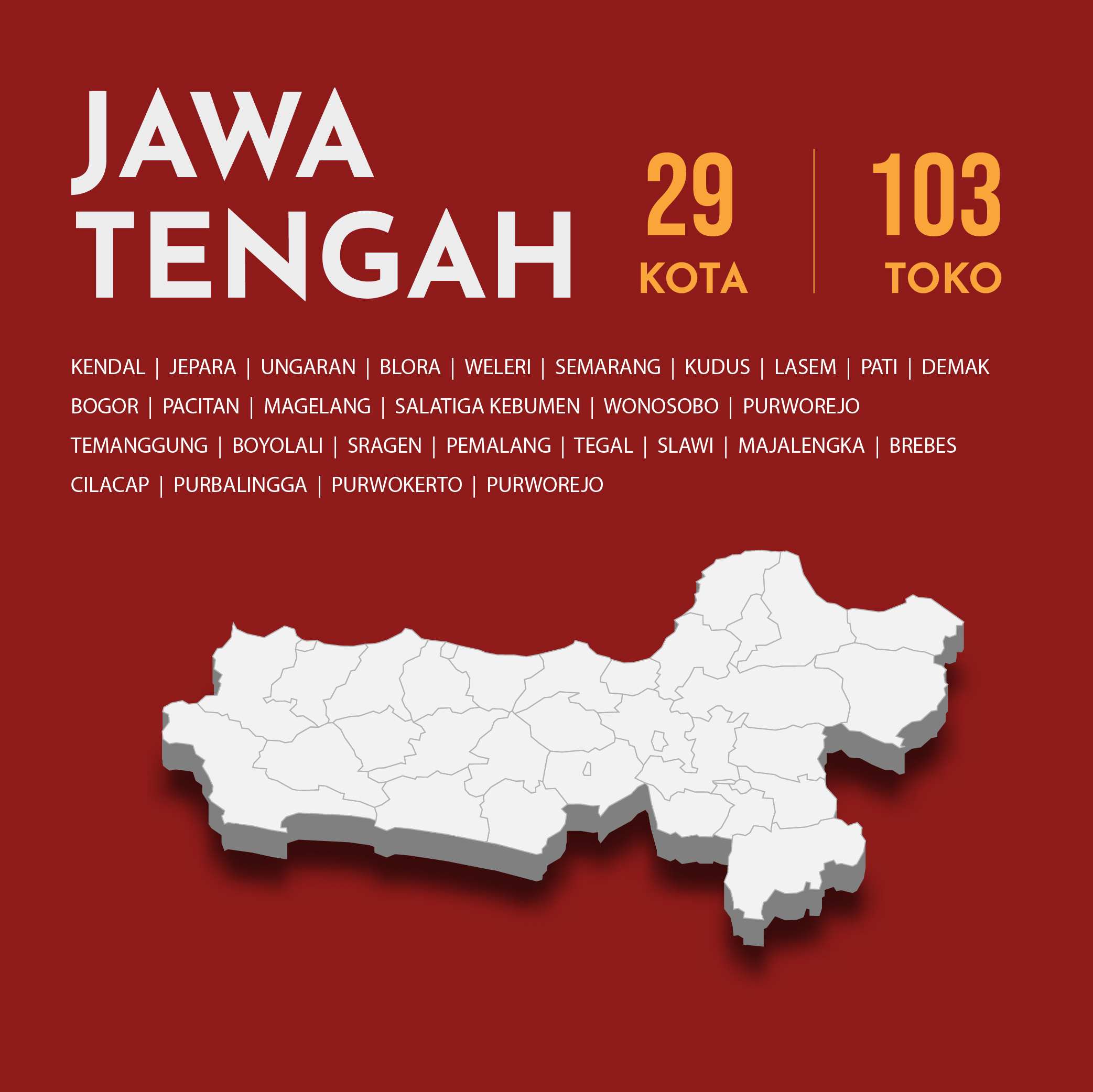 JAWA
TENGAH

29
KOTA

103
TOKO

KENDAL | JEPARA | UNGARAN | BLORA | WELERI | SEMARANG | KUDUS | LASEM | PATI | DEMAK
BOGOR | PACITAN | MAGELANG | SALATIGA KEBUMEN | WONOSOBO | PURWOREJO
TEMANGGUNG | BOYOLALI | SRAGEN | PEMALANG | TEGAL | SLAWI | MAJALENGKA | BREBES
CILACAP | PURBALINGGA | PURWOKERTO | PURWOREJO