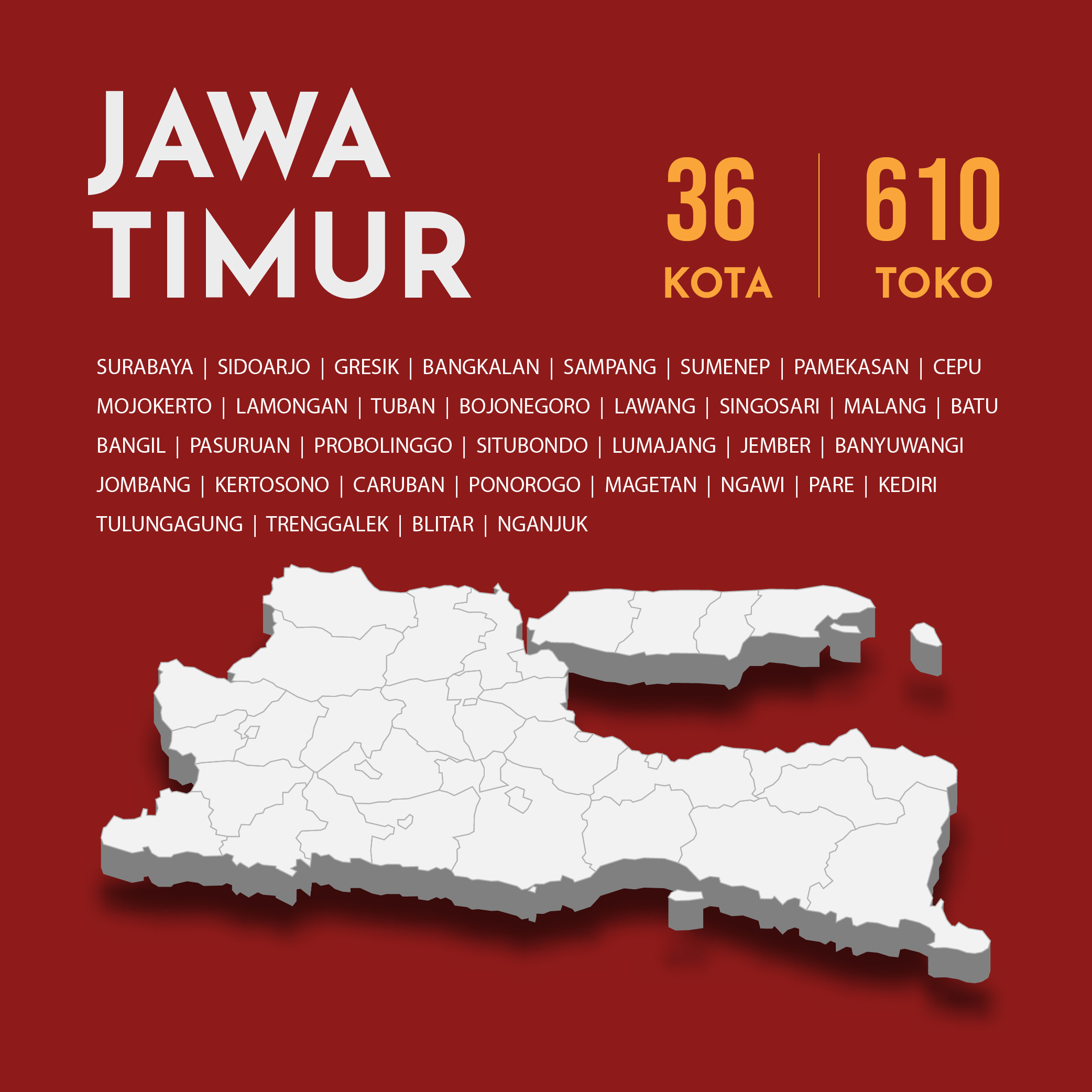 JAWA
TIMUR

36
KOTA

610
TOKO

SURABAYA | SIDOARJO | GRESIK | BANGKALAN | SAMPANG | SUMENEP | PAMEKASAN | CEPU
MOJOKERTO | LAMONGAN | TUBAN | BOJONEGORO | LAWANG | SINGOSARI | MALANG | BATU
BANGIL | PASURUAN | PROBOLINGGO | SITUBONDO | LUMAJANG | JEMBER | BANYUWANGI
JOMBANG | KERTOSONO | CARUBAN | PONOROGO | MAGETAN | NGAWI | PARE | KEDIRI
TULUNGAGUNG | TRENGGALEK | BLITAR | NGANJUK