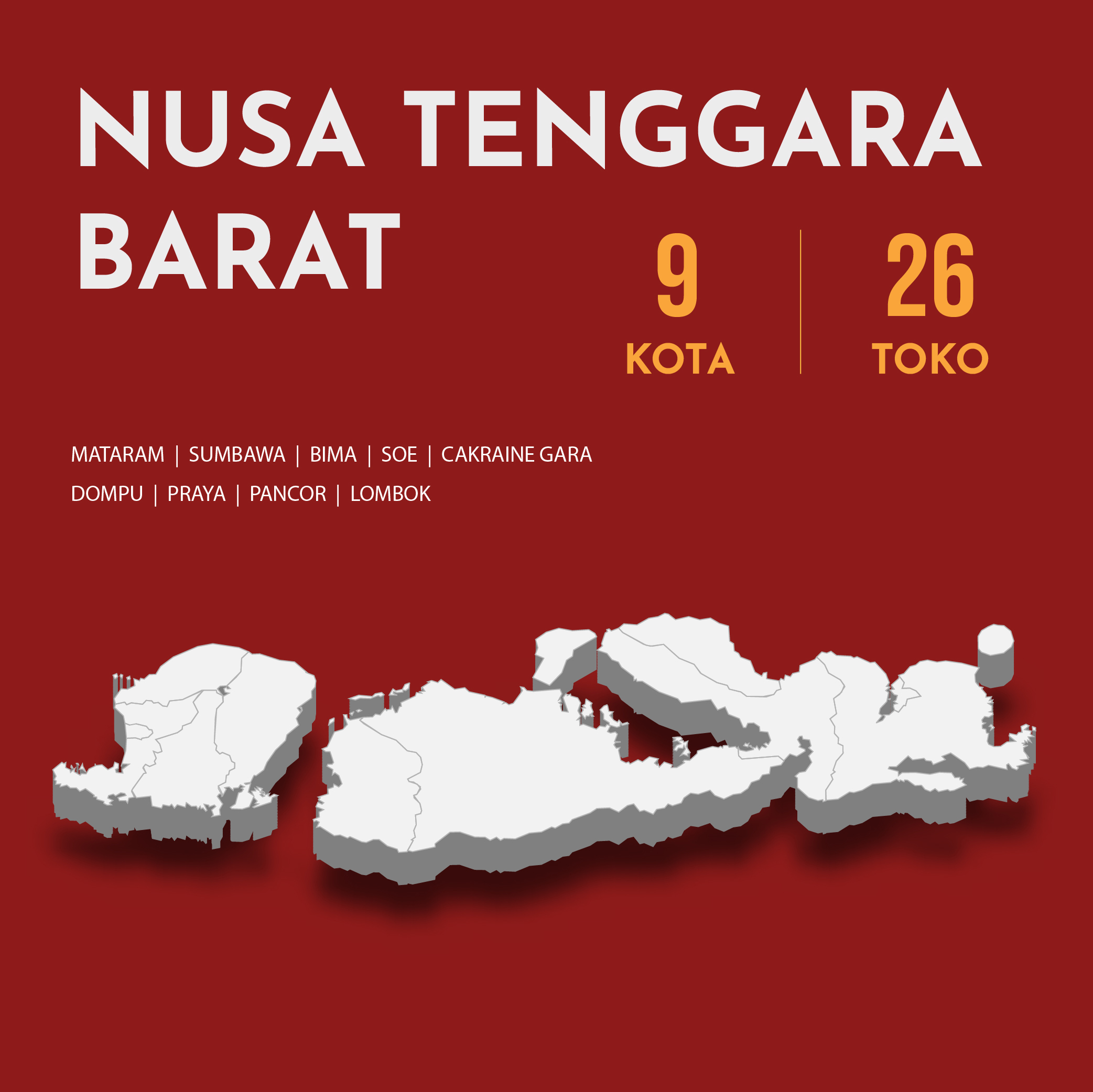 NUSA TENGGARA BARAT

9
KOTA

26
TOKO

MATARAM | SUMBAWA | BIMA | SOE | CAKRAINE GARA
DOMPU | PRAYA | PANCOR | LOMBOK