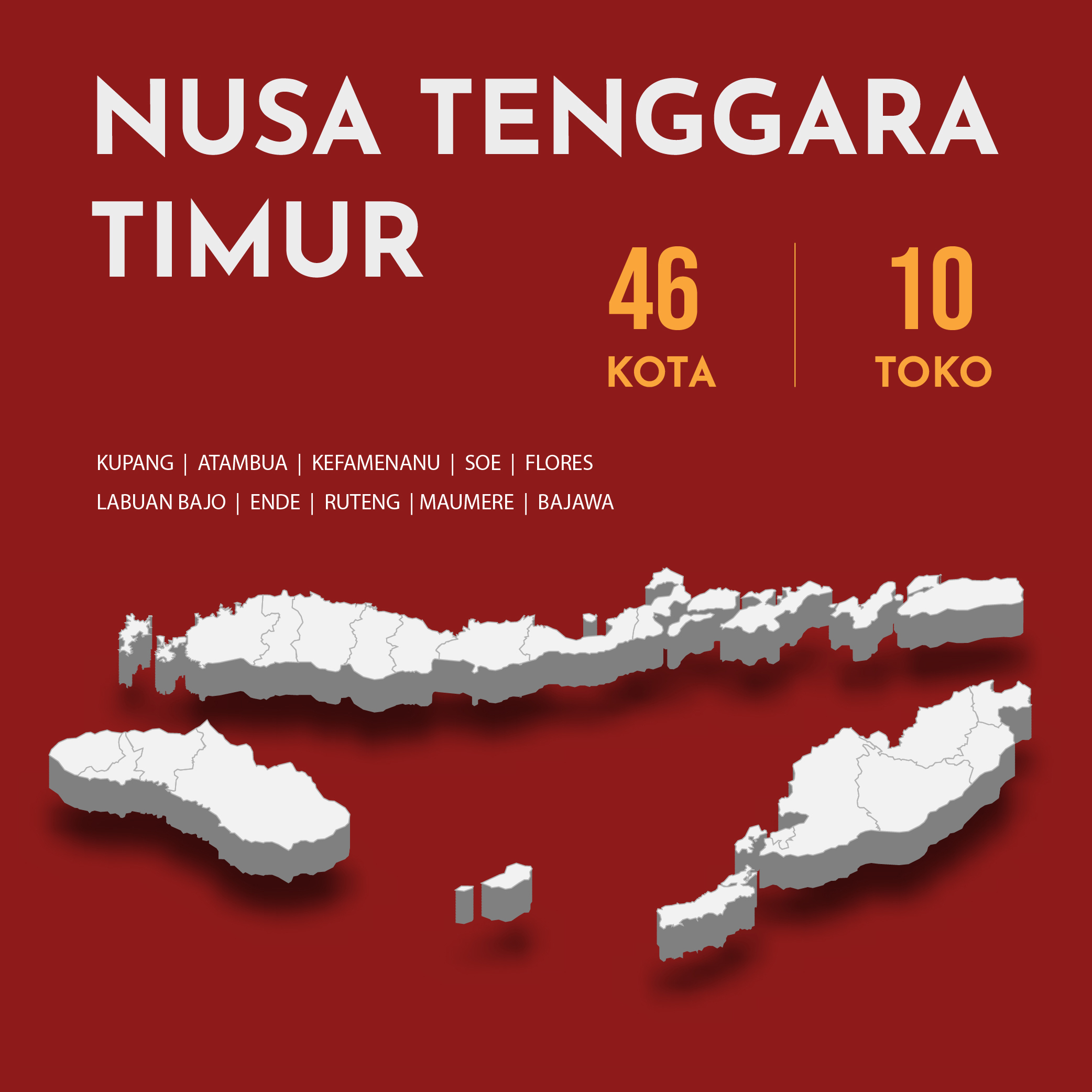 NUSA TENGGARA TIMUR

46
KOTA

10
TOKO

KUPANG | ATAMBUA | KEFAMENANU | SOE | FLORES
LABUAN BAJO | ENDE | RUTENG | MAUMERE | BAJAWA