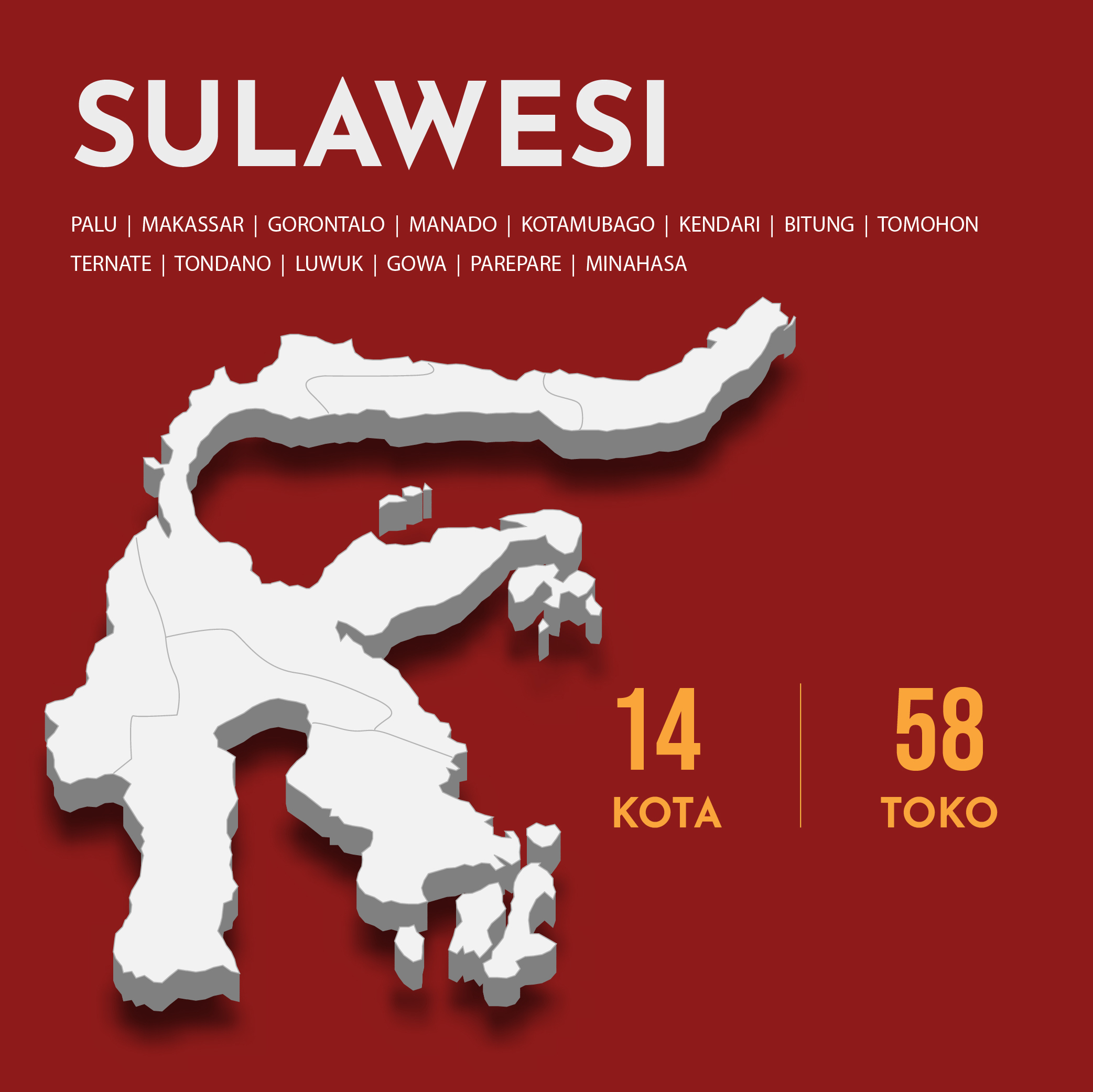 SULAWESI

PALU | MAKASSAR | GORONTALO | MANADO | KOTAMUBAGO | KENDARI | BITUNG | TOMOHON
TERNATE | TONDANO | LUWUK | GOWA | PAREPARE | MINAHASA

14
KOTA

58
TOKO