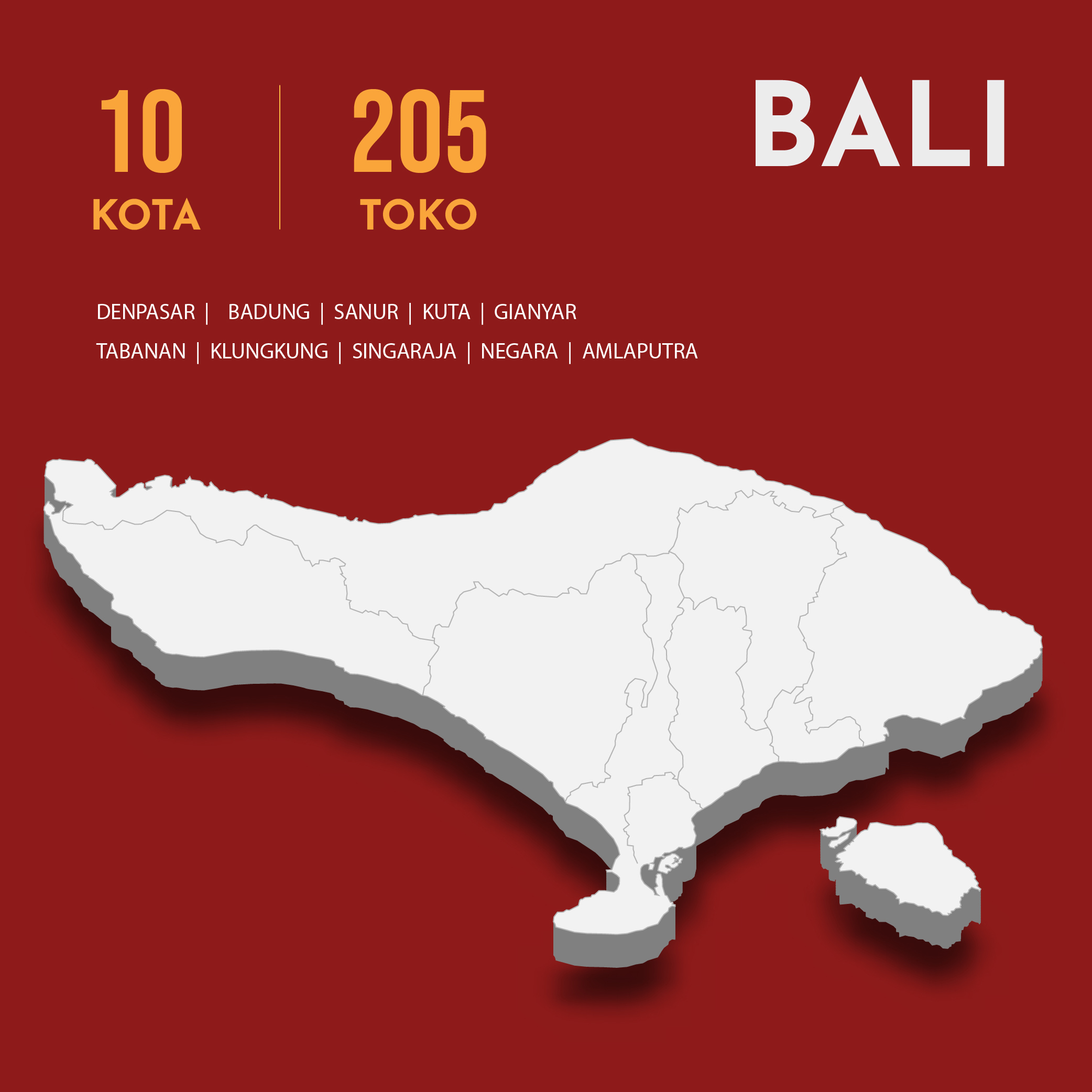 10
KOTA

205
TOKO

BALI

DENPASAR | BADUNG | SANUR | KUTA | GIANYAR
TABANAN | KLUNGKUNG | SINGARAJA | NEGARA | AMLAPUTRA