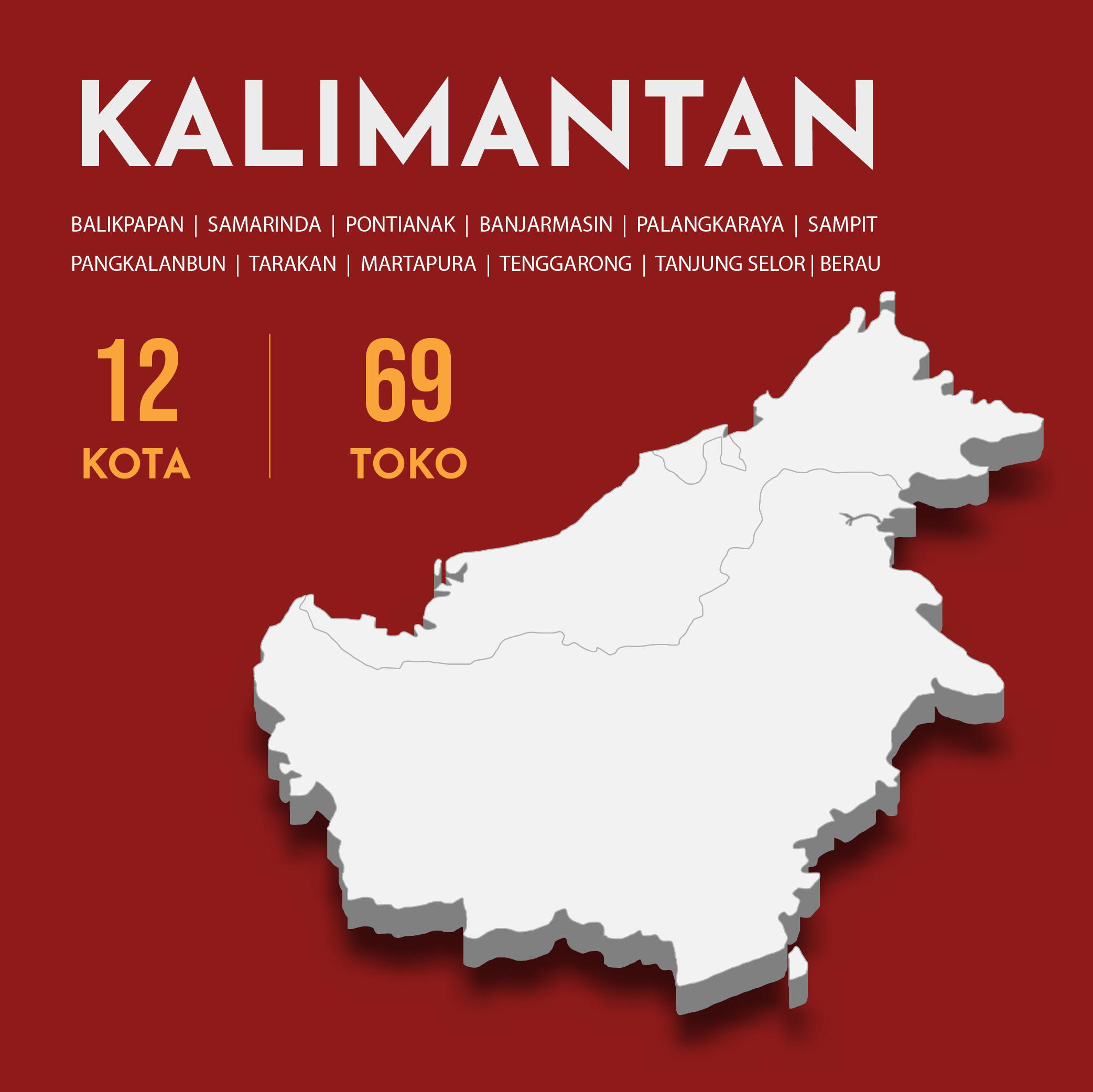 KALIMANTAN

BALIKPAPAN | SAMARINDA | PONTIANAK | BANJARMASIN | PALANGKARAYA | SAMPIT
PANGKALANBUN | TARAKAN | MARTAPURA | TENGGARONG | TANJUNG SELOR | BERAU

12
KOTA

69
TOKO