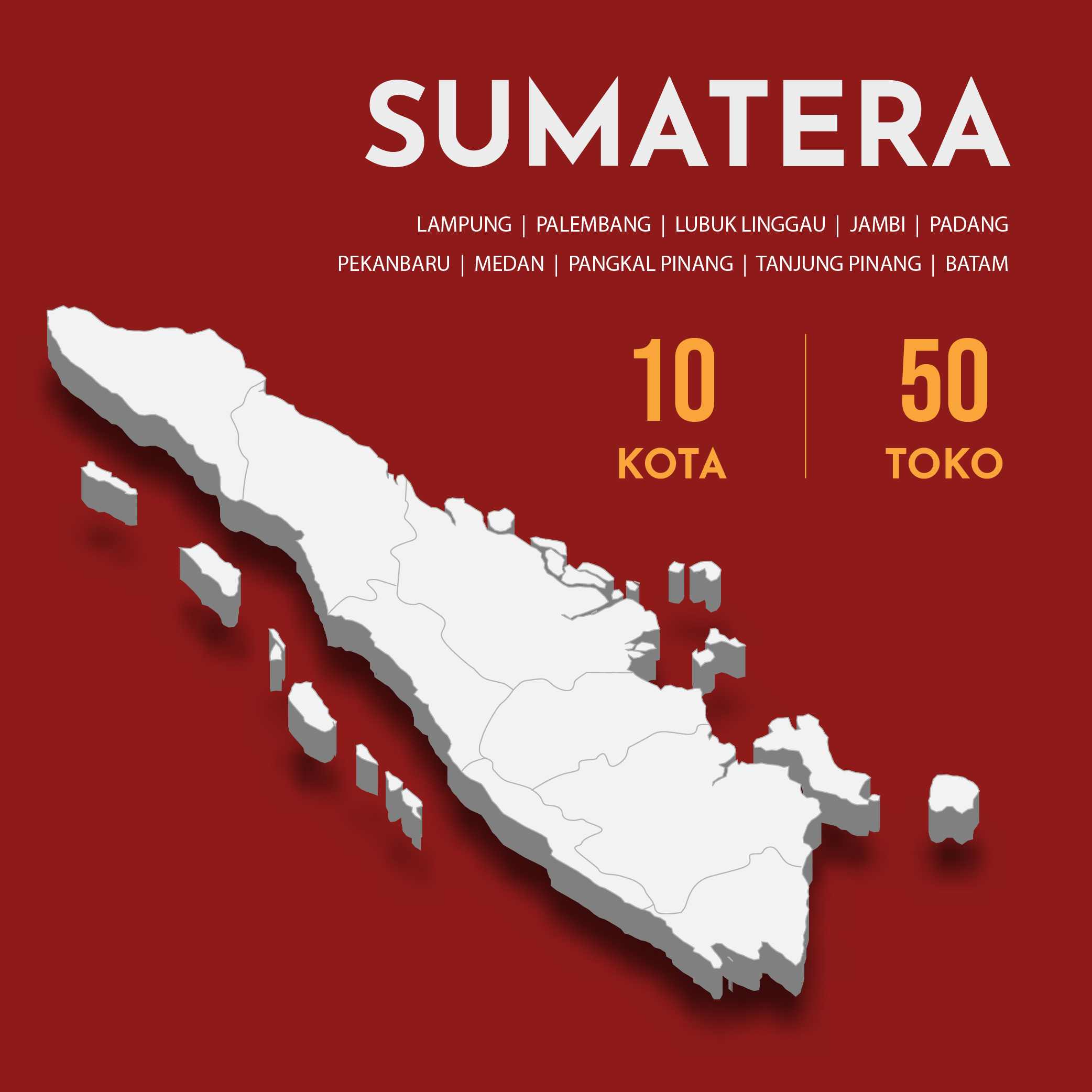 SUMATERA

LAMPUNG | PALEMBANG | LUBUK LINGGAU | JAMBI | PADANG
PEKANBARU | MEDAN | PANGKAL PINANG | TANJUNG PINANG | BATAM

10
KOTA

50
TOKO